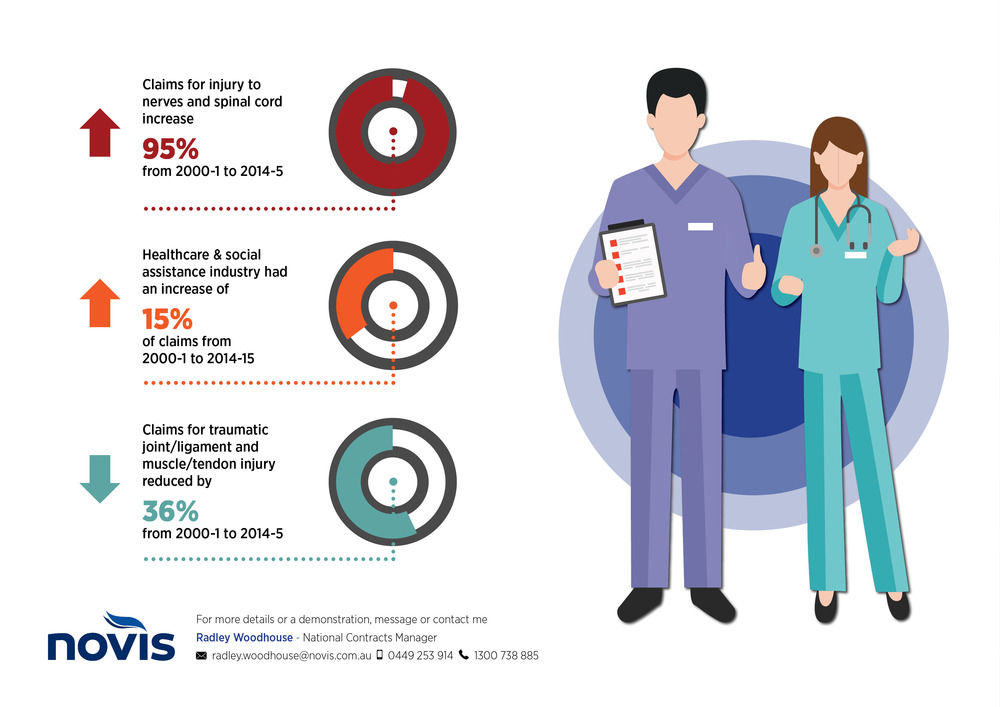 Claims for injury to nerves and spinal cord increase

95%

from 2000-1 to 2014-5

Healthcare & social assistance industry had an increase of

15%

of claims from 2000-1 to 2014-15

Claims for traumatic joint/ligament and muscle/tendon injury reduced by

36%

from 2000-1 to 2014-5

novis

For more details or a demonstration, message or contact me

Radley Woodhouse - National Contracts Manager

radley.woodhouse@novis.com.au 0449 253 914 1300 738 885