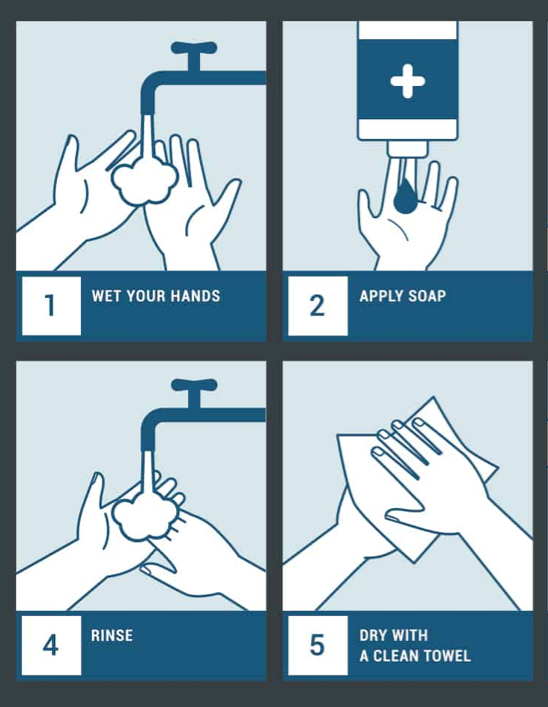 1 WET YOUR HANDS

2 APPLY SOAP

4 RINSE

5 DRY WITH A CLEAN TOWEL